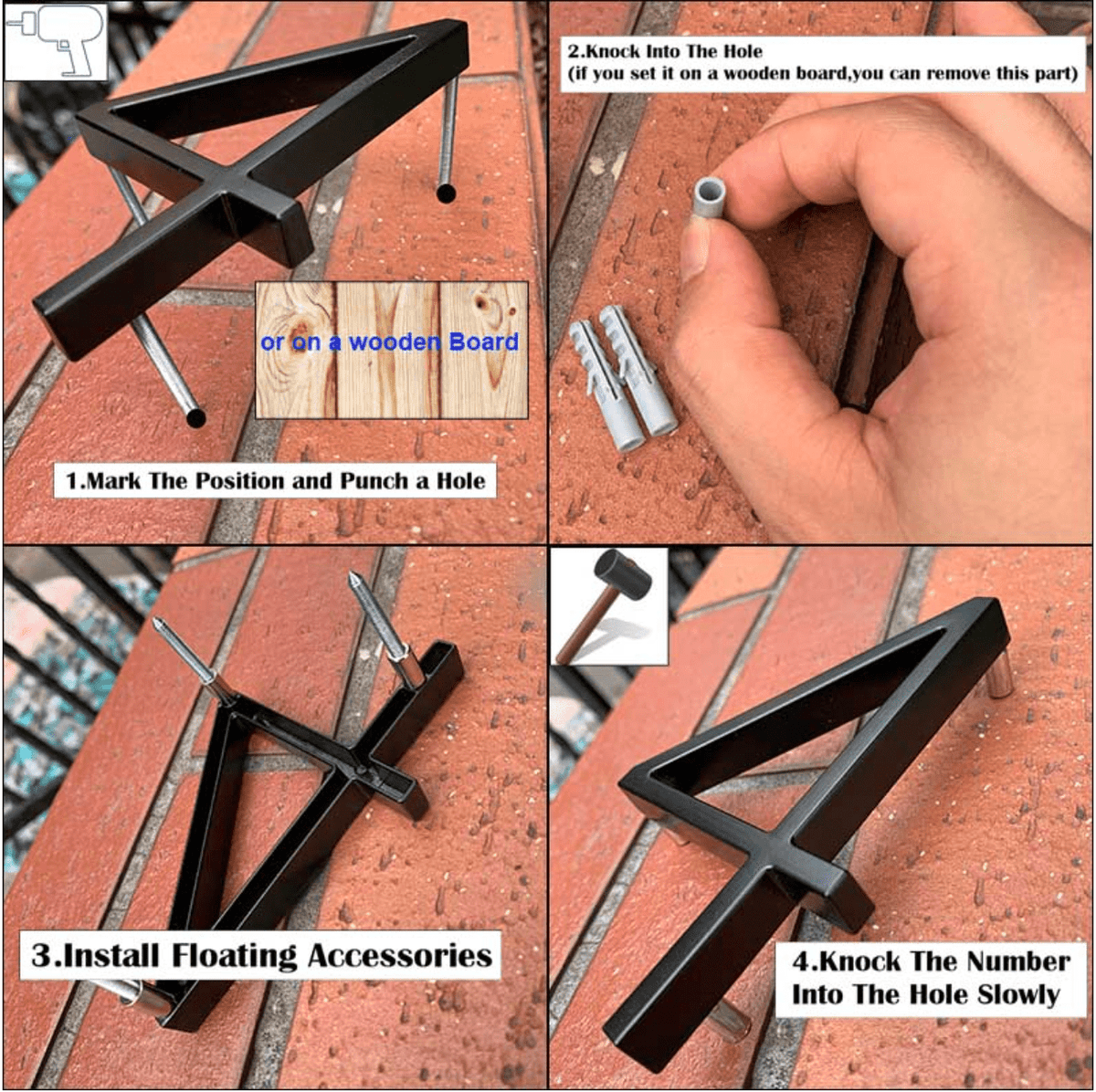 or on a wooden Board

1.Mark The Position and Punch a Hole

2.Knock Into The Hole
(if you set it on a wooden board,you can remove this part)

3.Install Floating Accessories

4.Knock The Number Into The Hole Slowly